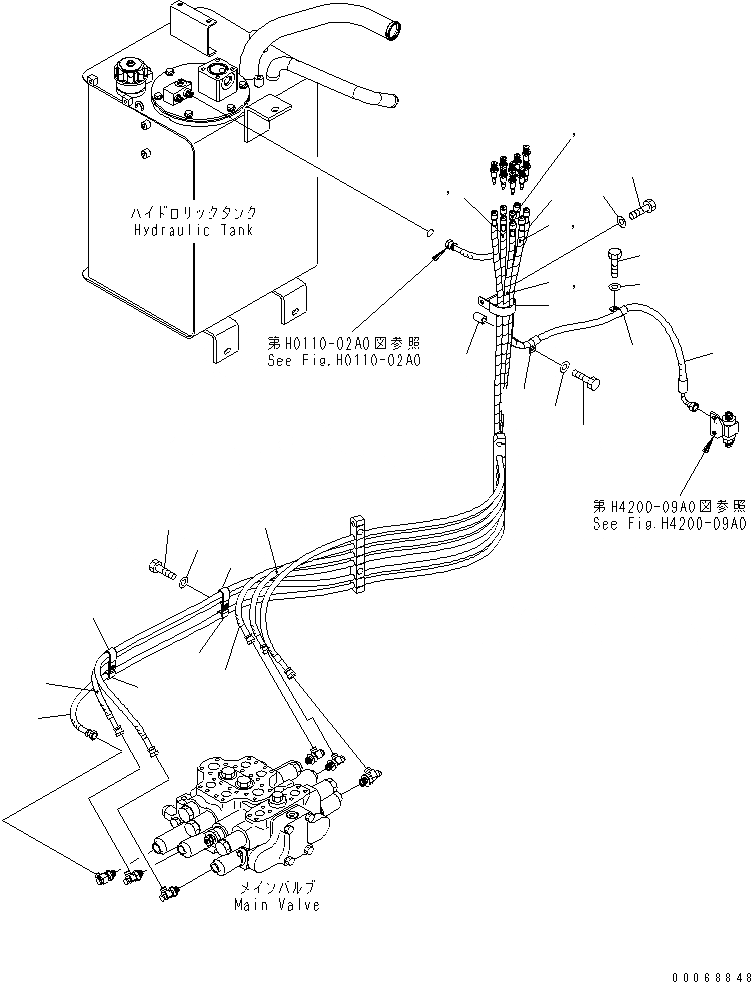 ハイドロリックタンク
Hydraulic Tank

第H0110-02A0図参照
See Fig.H0110-02A0

第H4200-09A0図参照
See Fig.H4200-09A0

メインバルブ
Main Valve

00068848