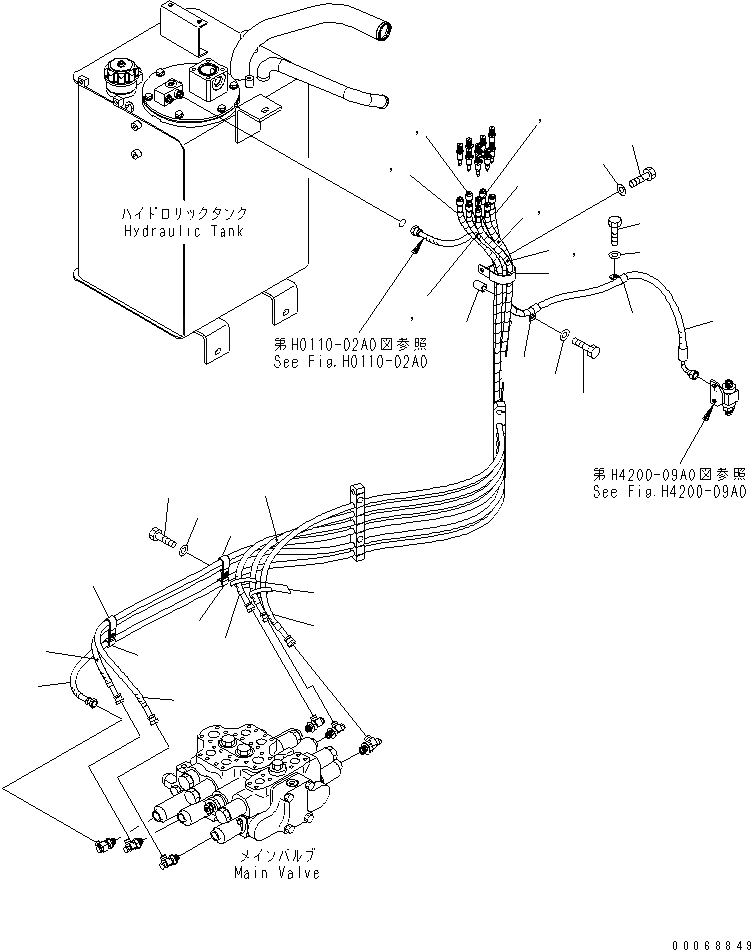 ハイドロリックタンク
Hydraulic Tank

第H0110-02A0図参照
See Fig.H0110-02A0

第H4200-09A0図参照
See Fig.H4200-09A0

メインバルブ
Main Valve

00068849