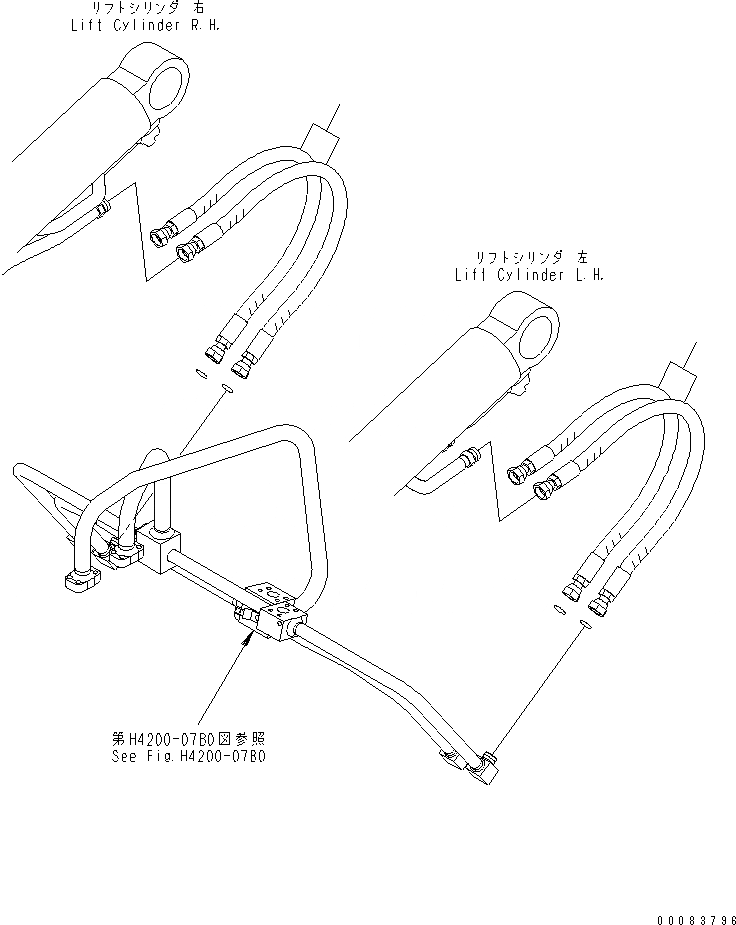 リフトシリンダ 右
Lift Cylinder R.H.

リフトシリンダ 左
Lift Cylinder L.H.

第H4200-07B0図参照
See Fig.H4200-07B0

00083796