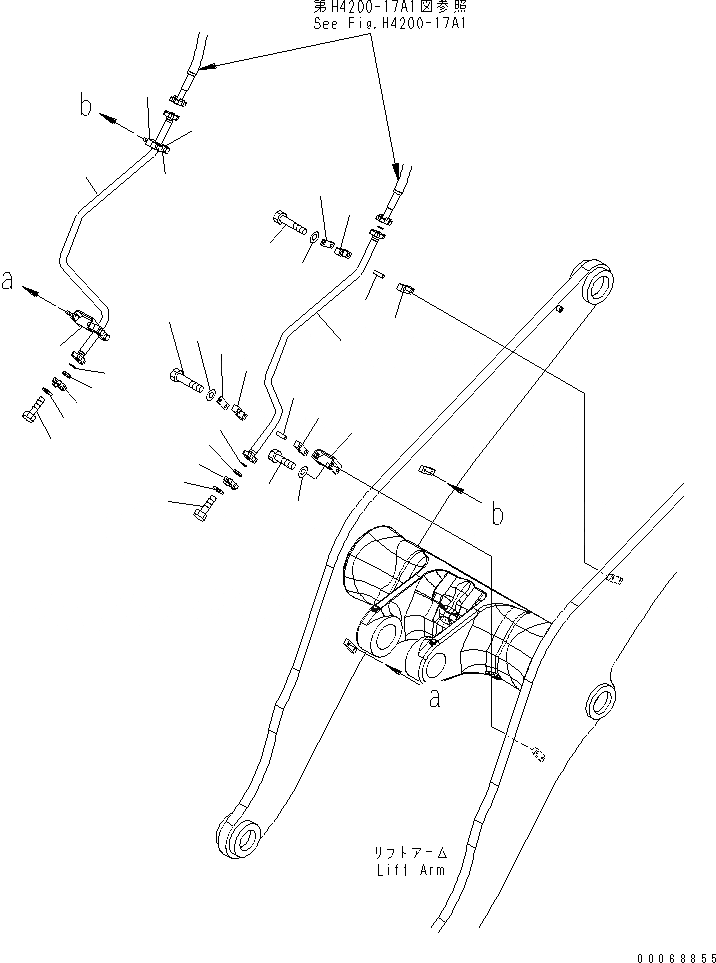 第H4200-17A1図参照
See Fig.H4200-17A1

b

a

b

a

リフトアーム
Lift Arm

00068855