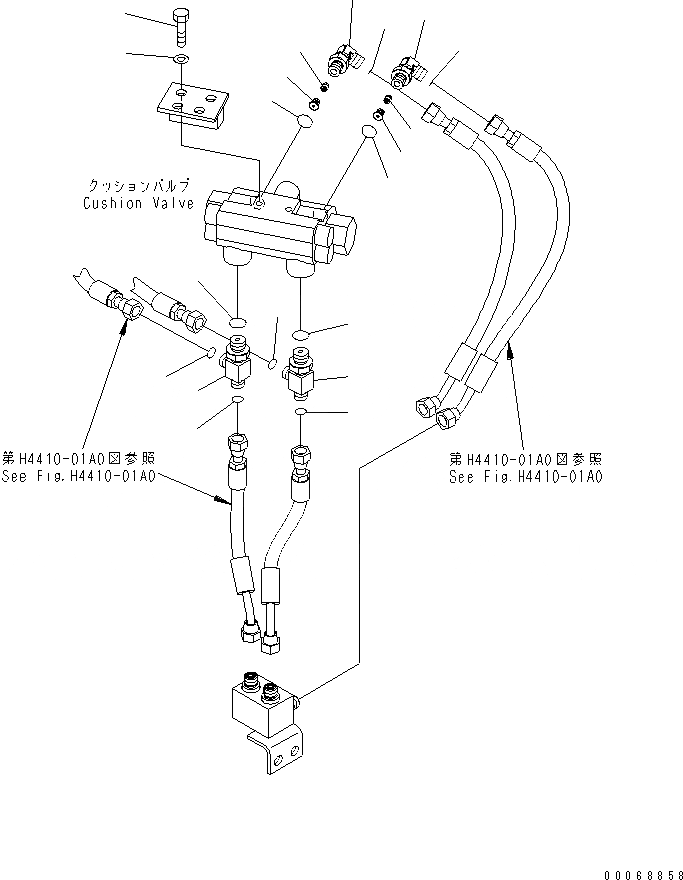 クッションバルブ
Cushion Valve

第H4410-01A0図参照
See Fig.H4410-01A0

第H4410-01A0図参照
See Fig.H4410-01A0

00068858