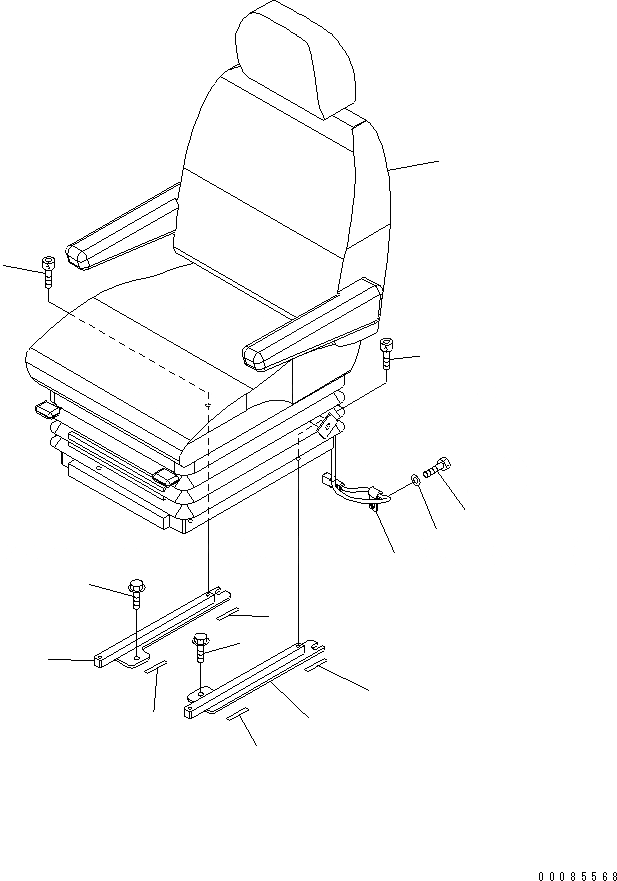 00085568