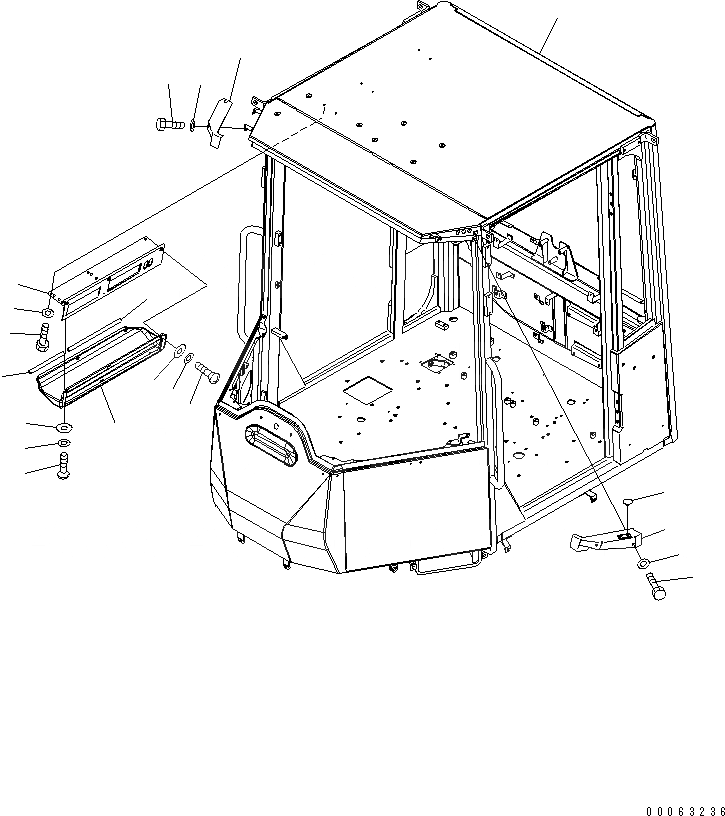 00063236