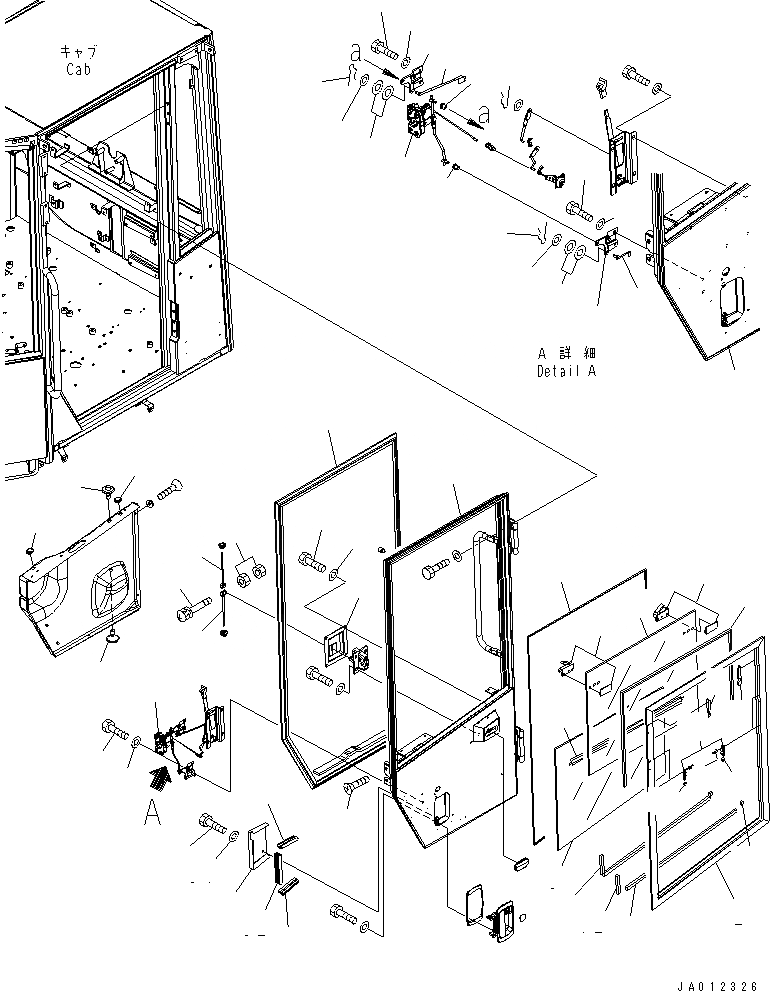 キャブ
Cab

a

a

A 詳細
Detail A

A

JA012326