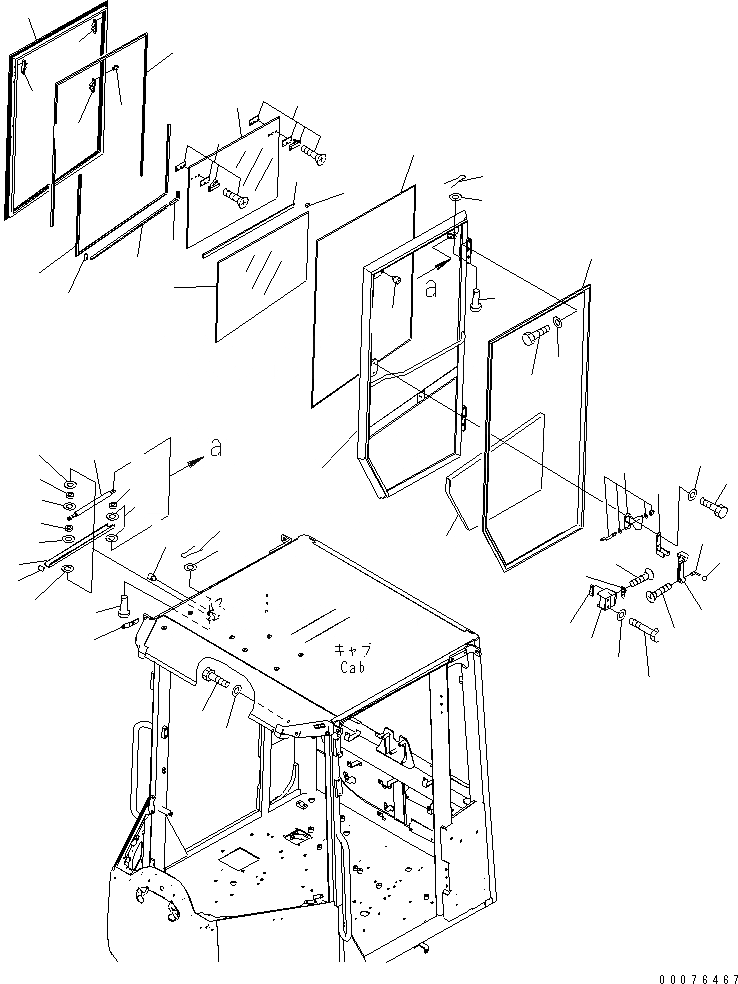 a

a

キャブ
Cab

00076467