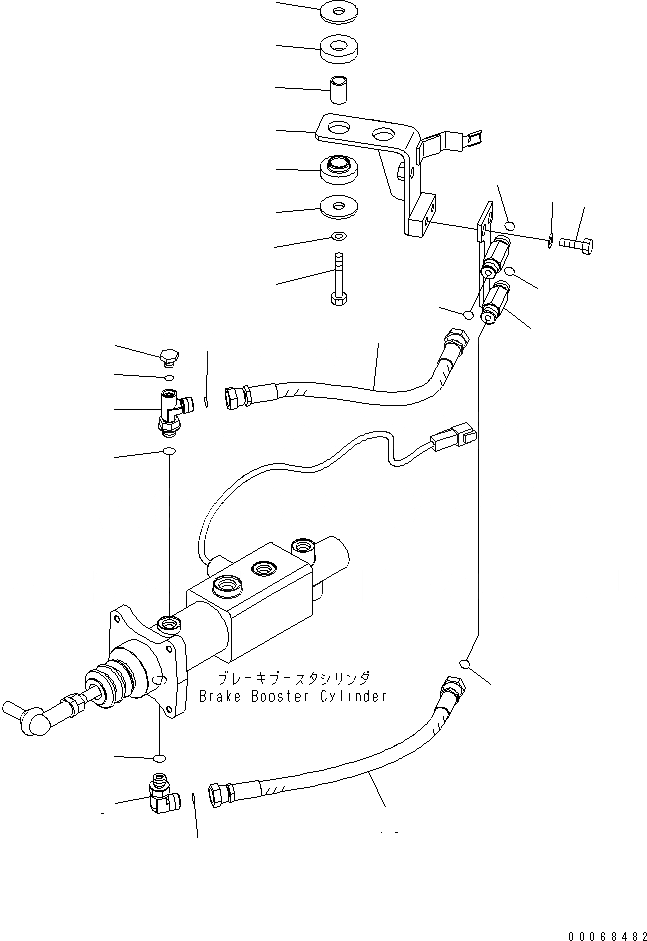 ブレーキブースタシリンダ
Brake Booster Cylinder

00068482