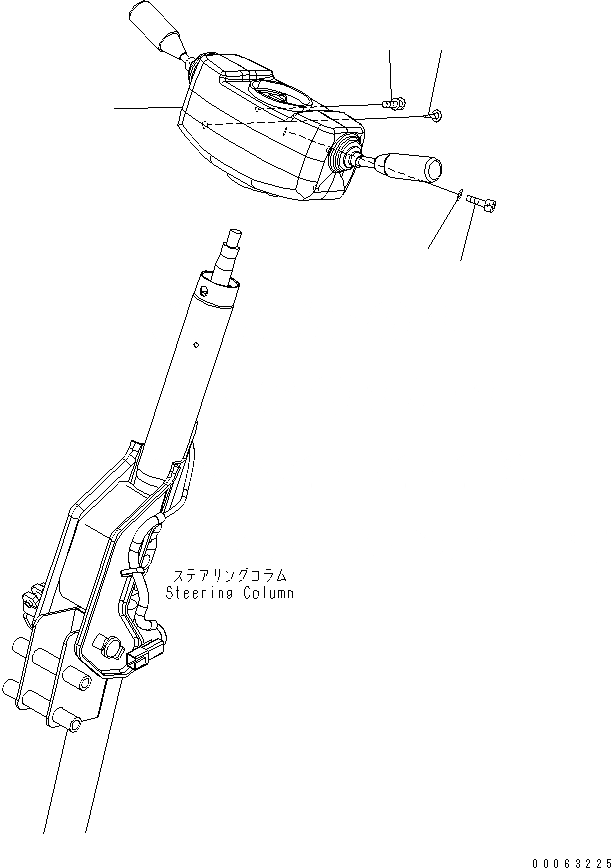 ステアリングコラム
Steering Column

00063225