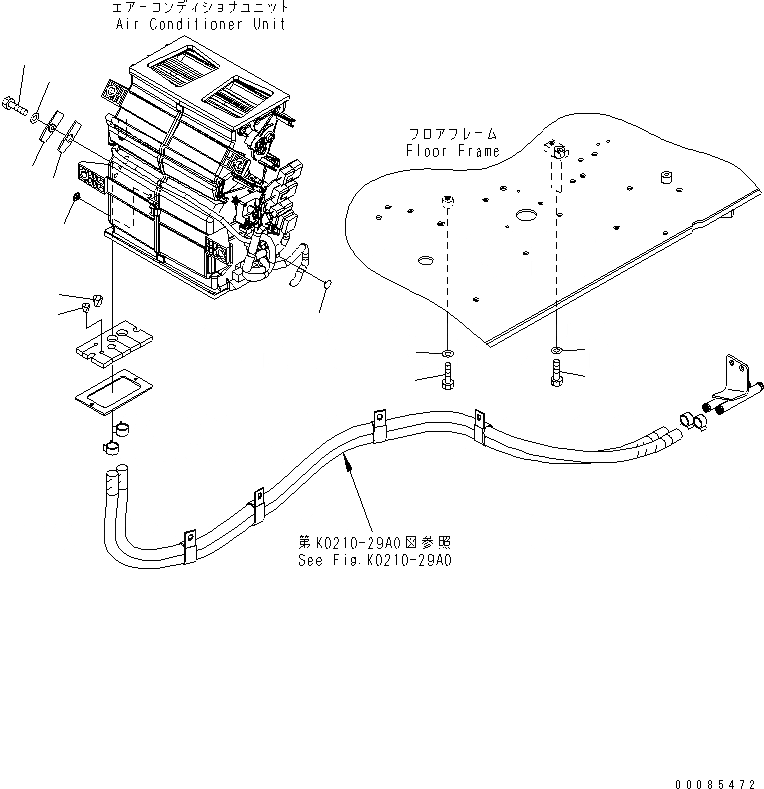 エアーコンディショナユニット
Air Conditioner Unit

フロアフレーム
Floor Frame

第K0210-29A0図参照
See Fig.K0210-29A0

00085472