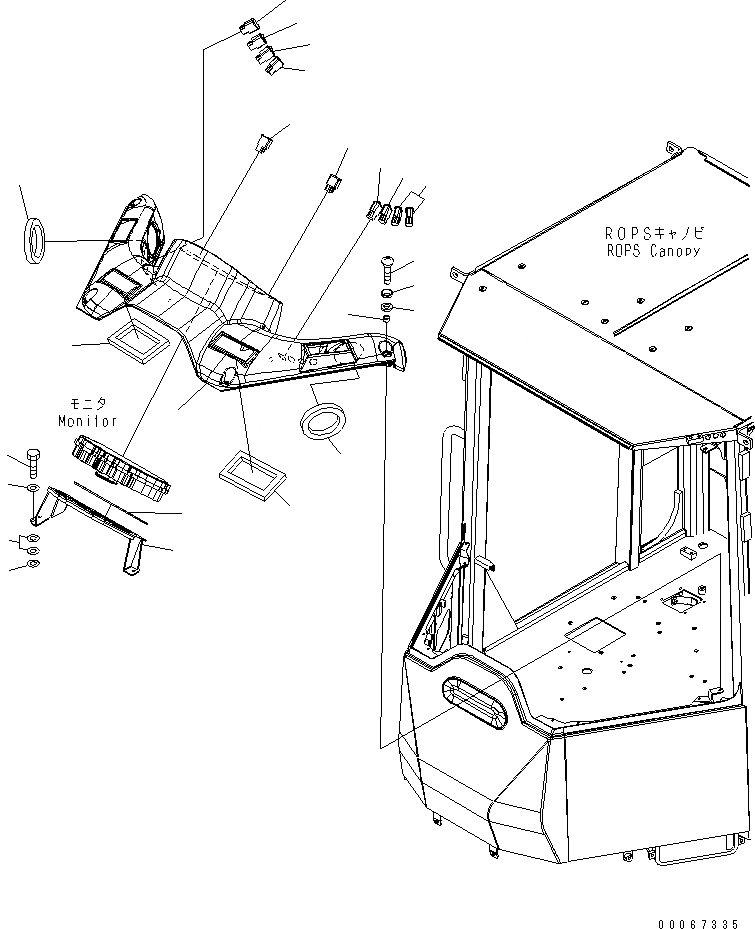 ROPSキャノピ
ROPS Canopy

モニタ
Monitor

00067335