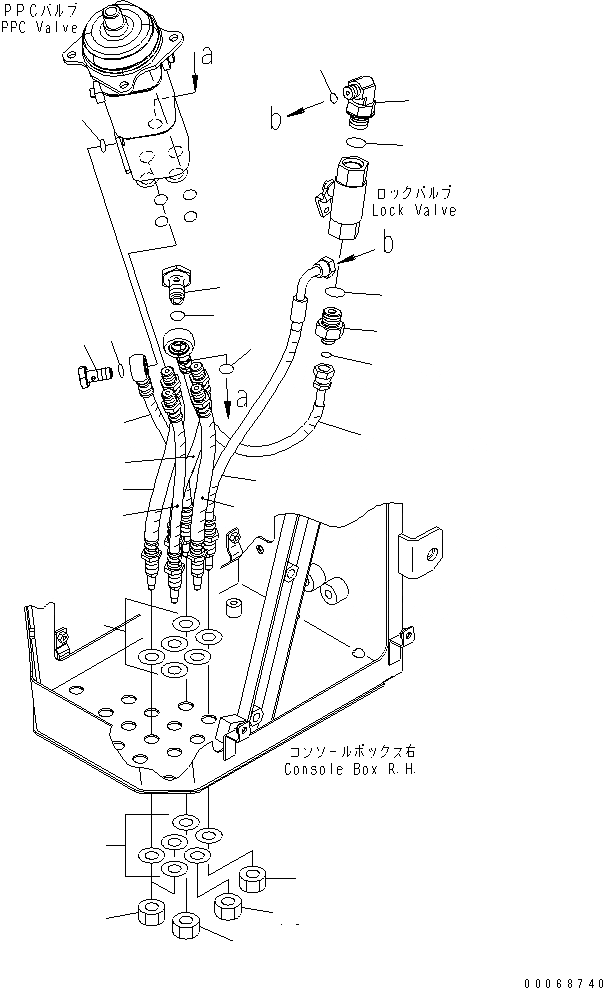 PPCバルブ
PPC Valve

a

b

ロックバルブ
Lock Valve

b

a

コンソールボックス右
Console Box R.H.

00068740