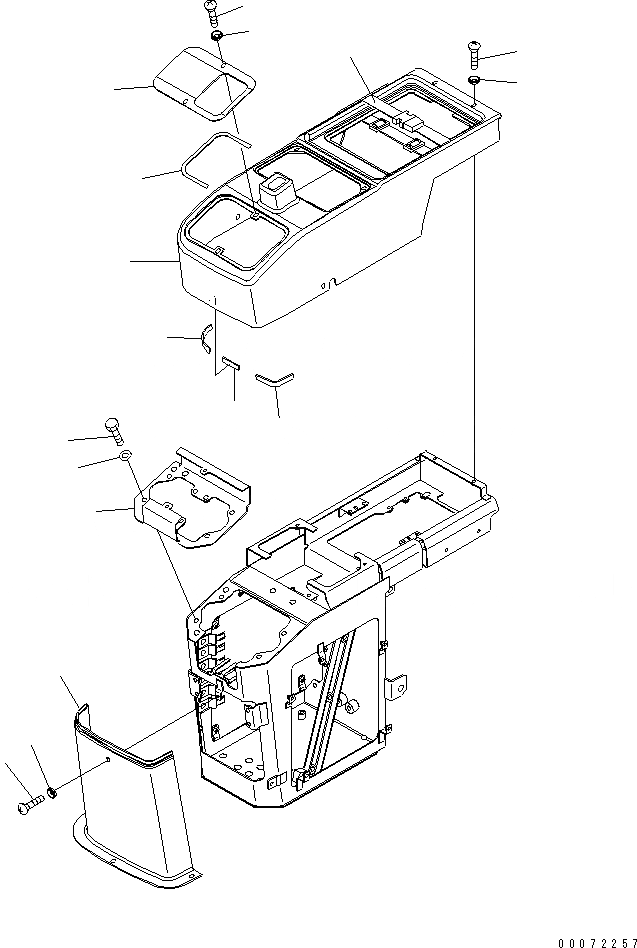 00072257