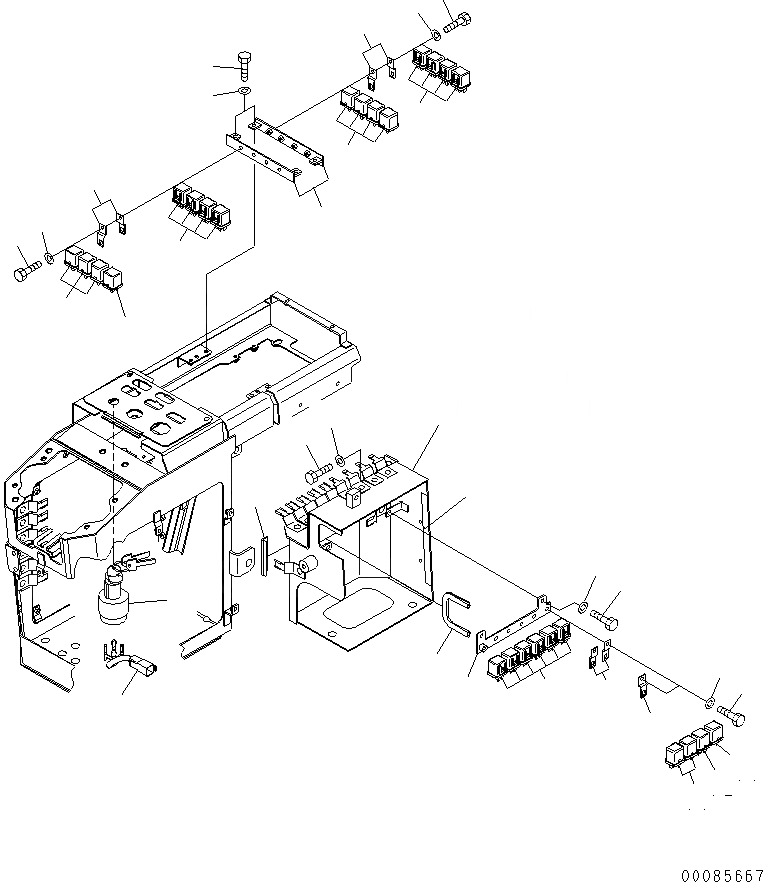 00085667