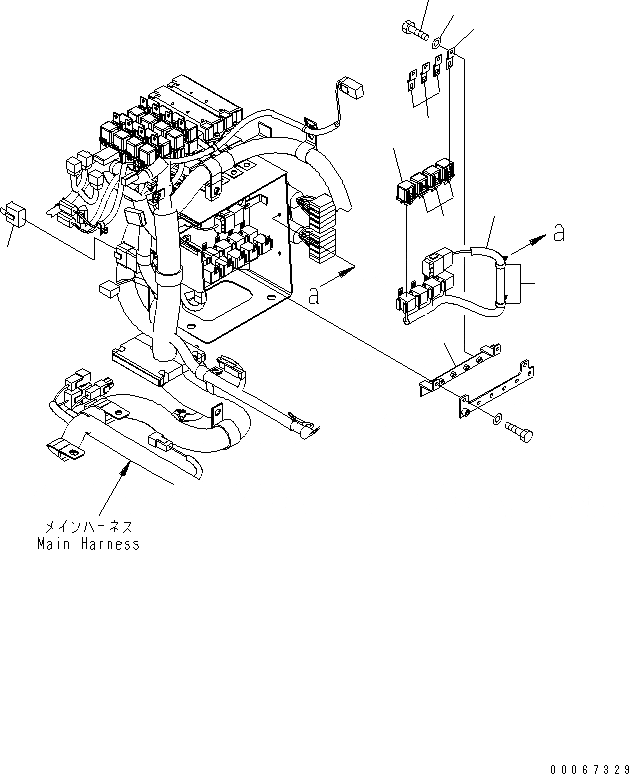 a

a

メインハーネス
Main Harness

00067329