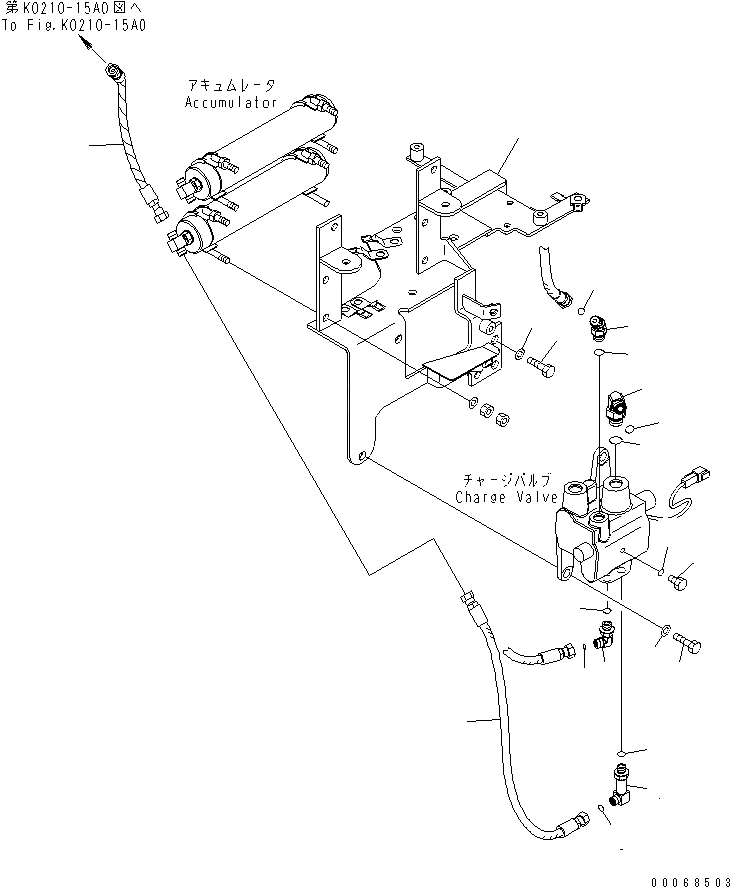 第K0210-15A0図へ
To Fig.K0210-15A0

アキュムレータ
Accumulator

チャージバルブ
Charge Valve

00068503