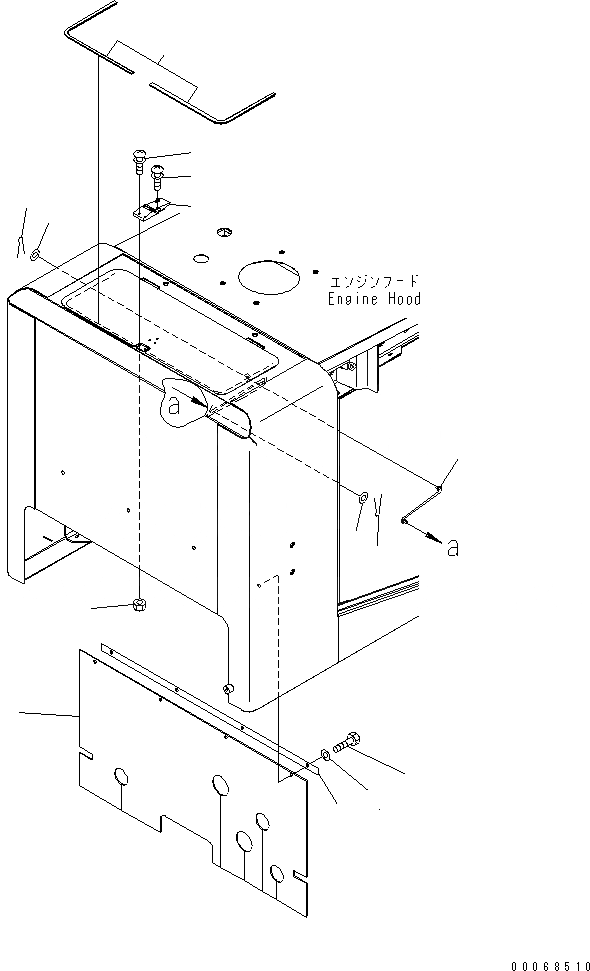 エンジンフード
Engine Hood

a

a

00068510