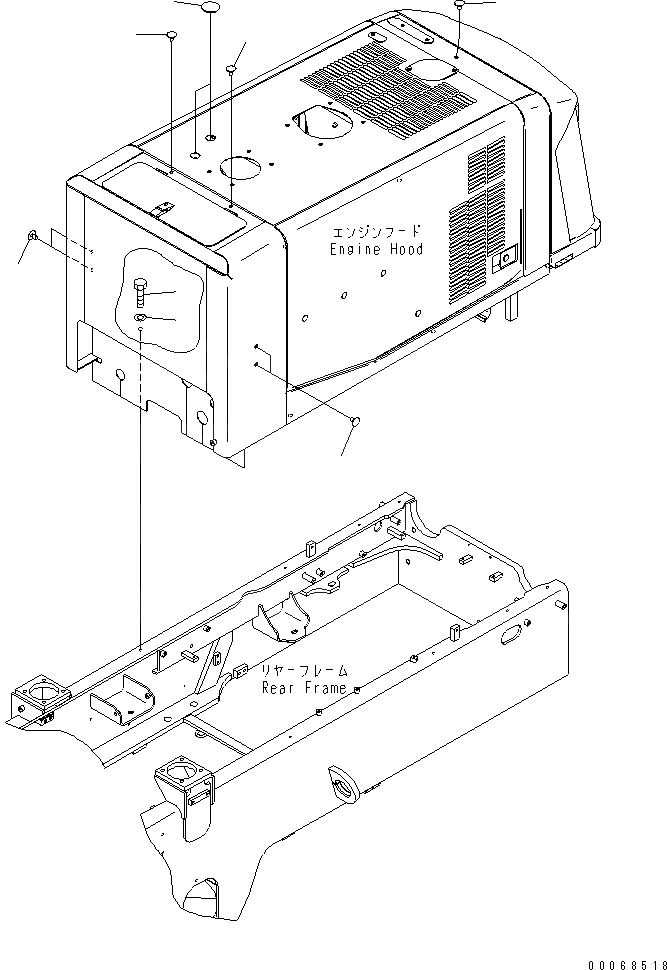 エンジンフード
Engine Hood

リヤーフレーム
Rear Frame

00068518