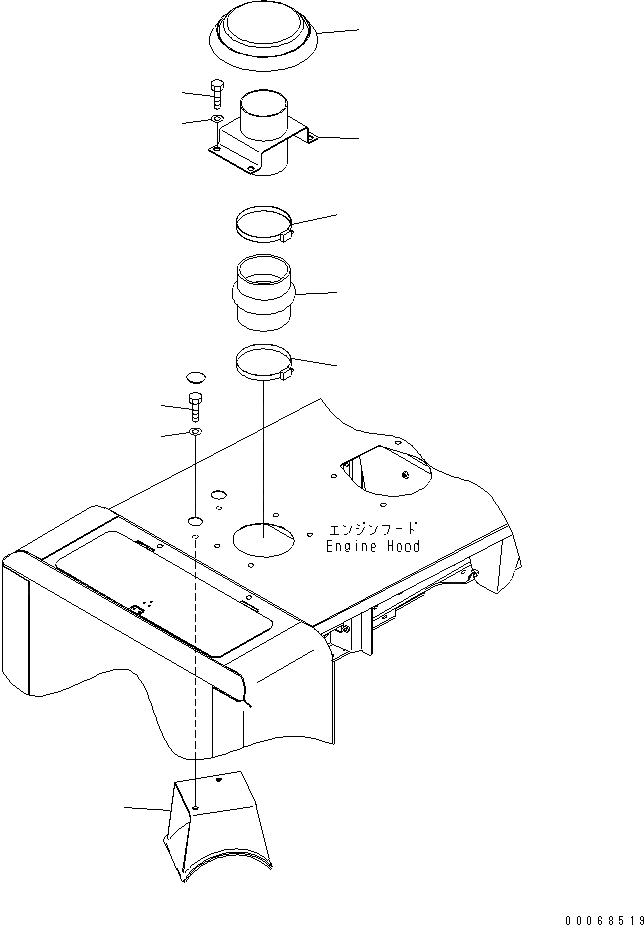 エンジンフード
Engine Hood

00068519