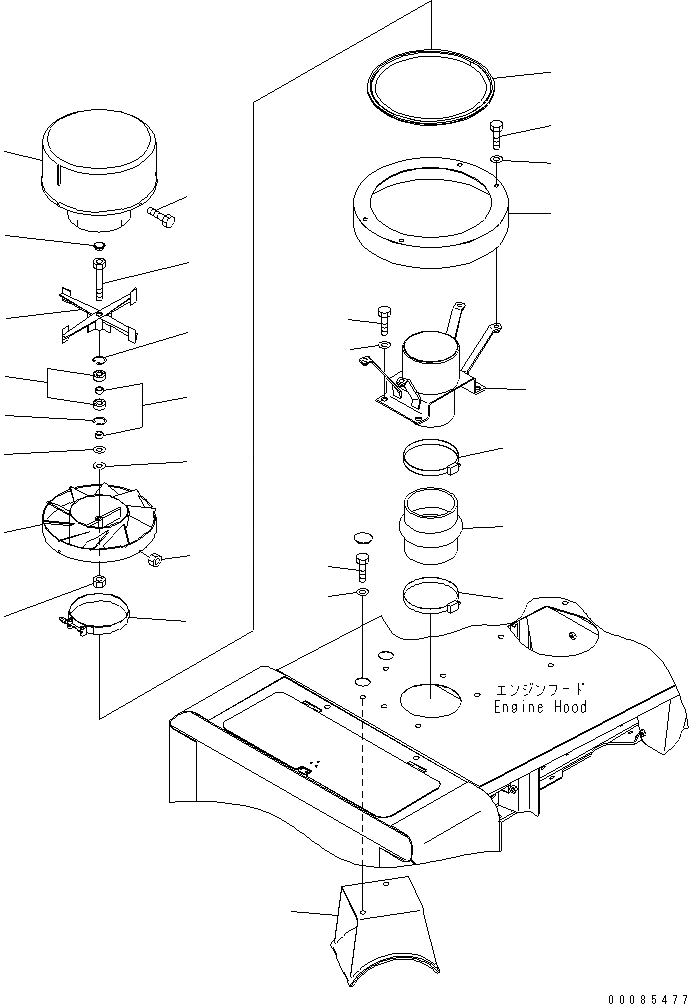 エンジンフード
Engine Hood

00085477