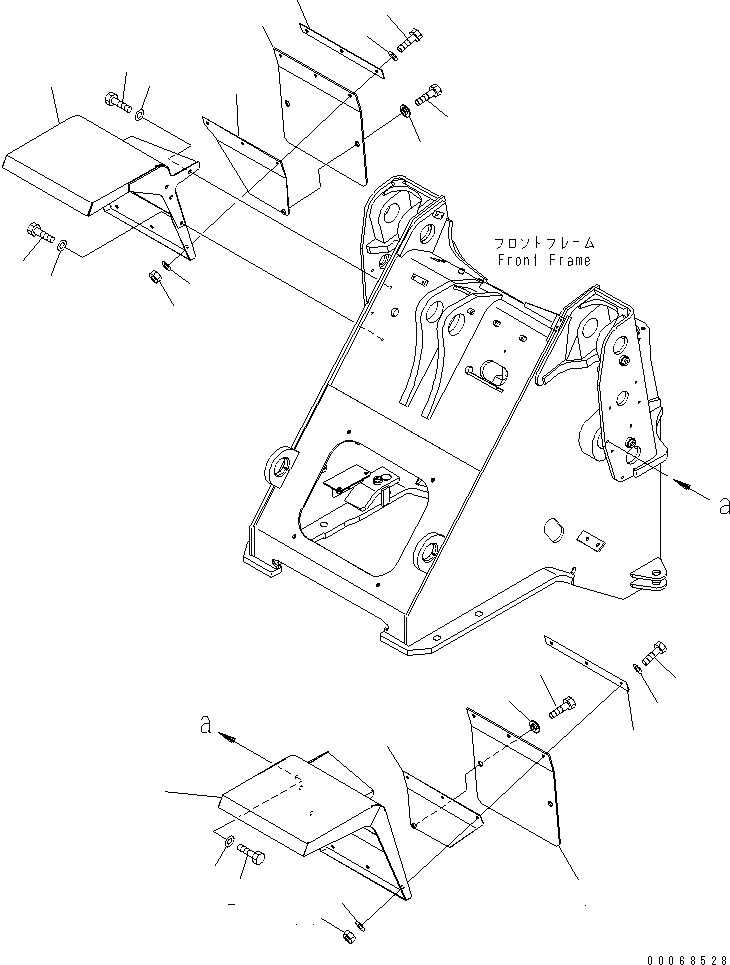 フロントフレーム
Front Frame

a

a

00068528