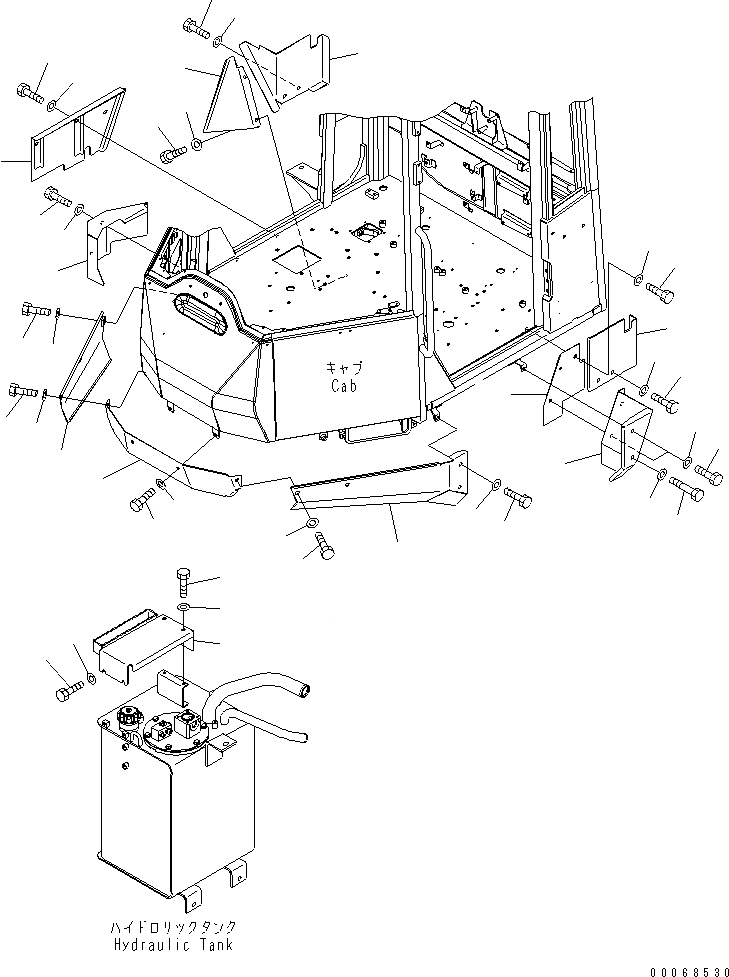 キャブ
Cab

ハイドロリックタンク
Hydraulic Tank

00068530