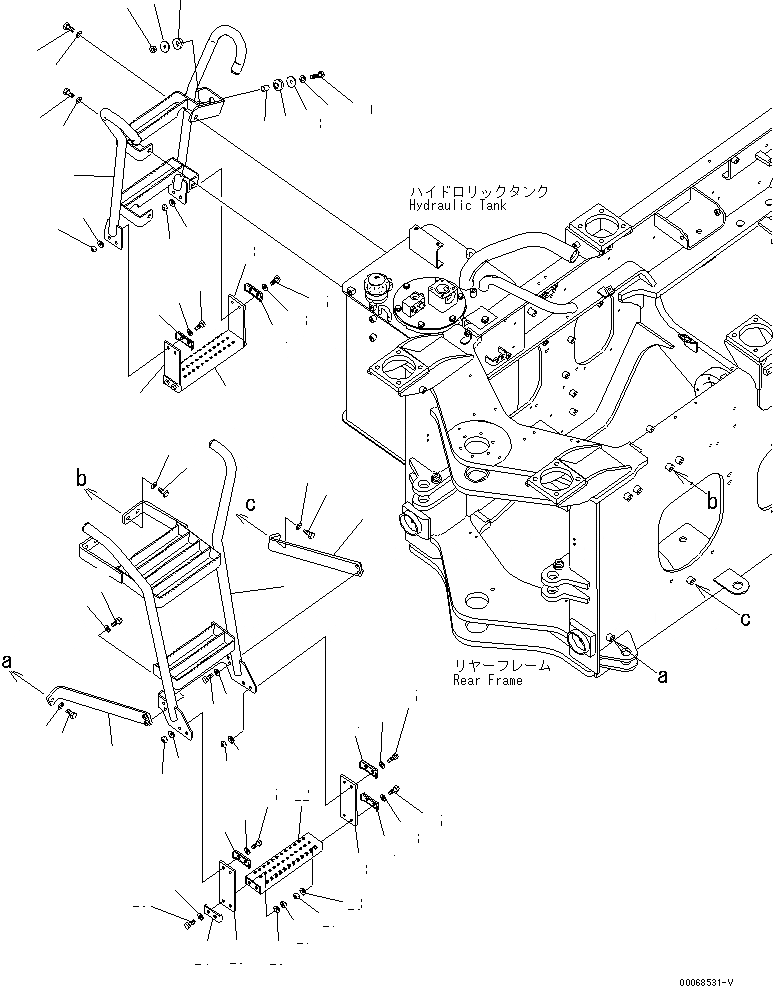 ハイドロリックタンク
Hydraulic Tank

b

c

b

c

a

リヤーフレーム
Rear Frame

a

00068531-V