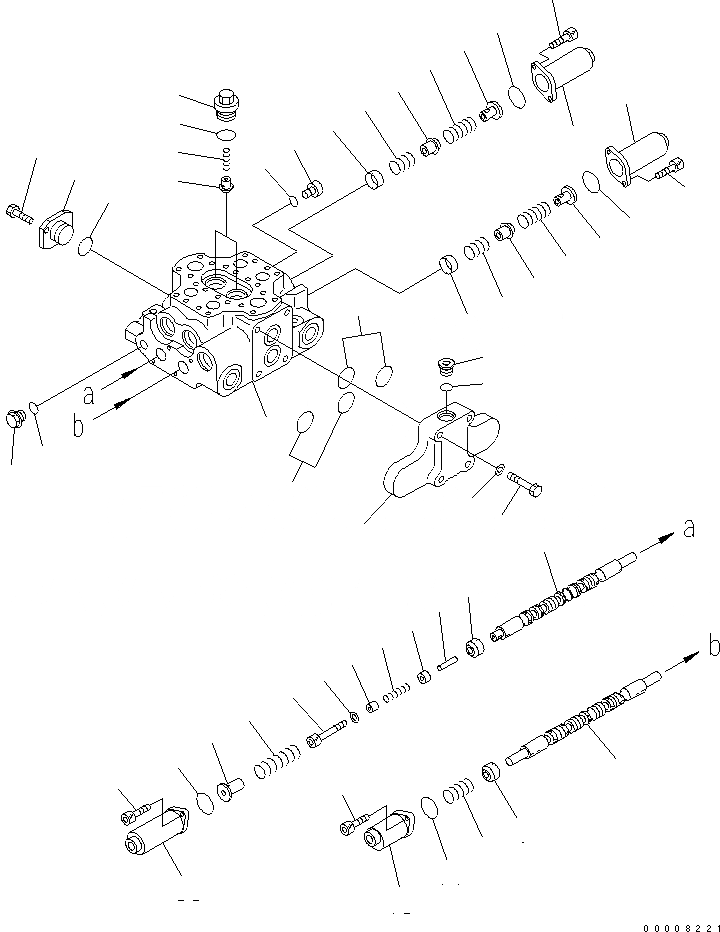 a
b
a
b
00008221