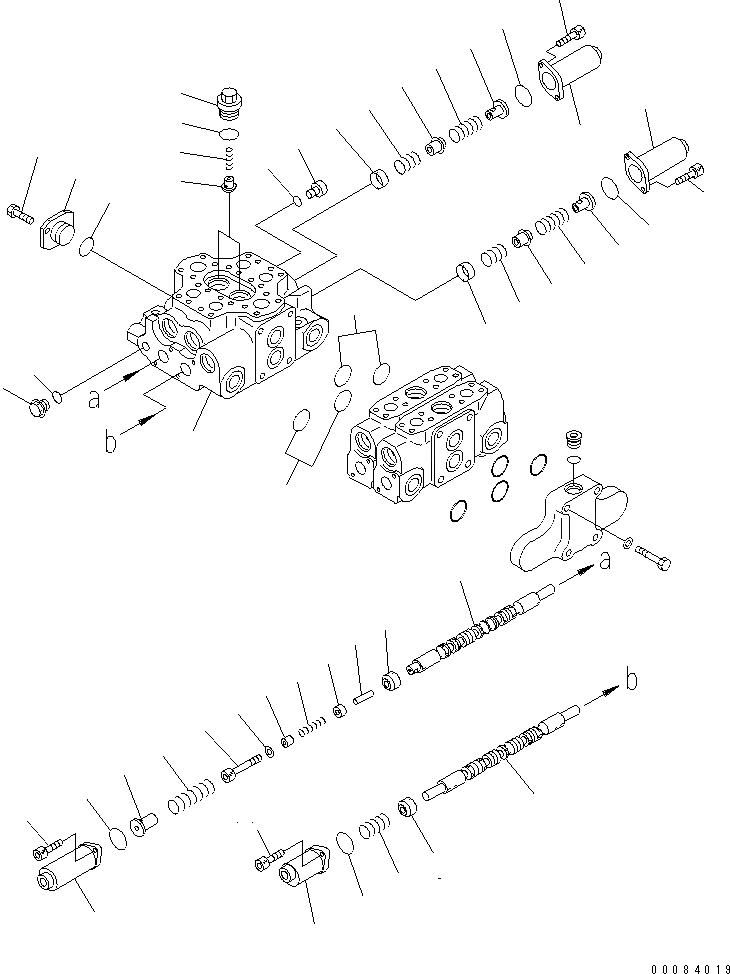 a
b
a
b
00084019