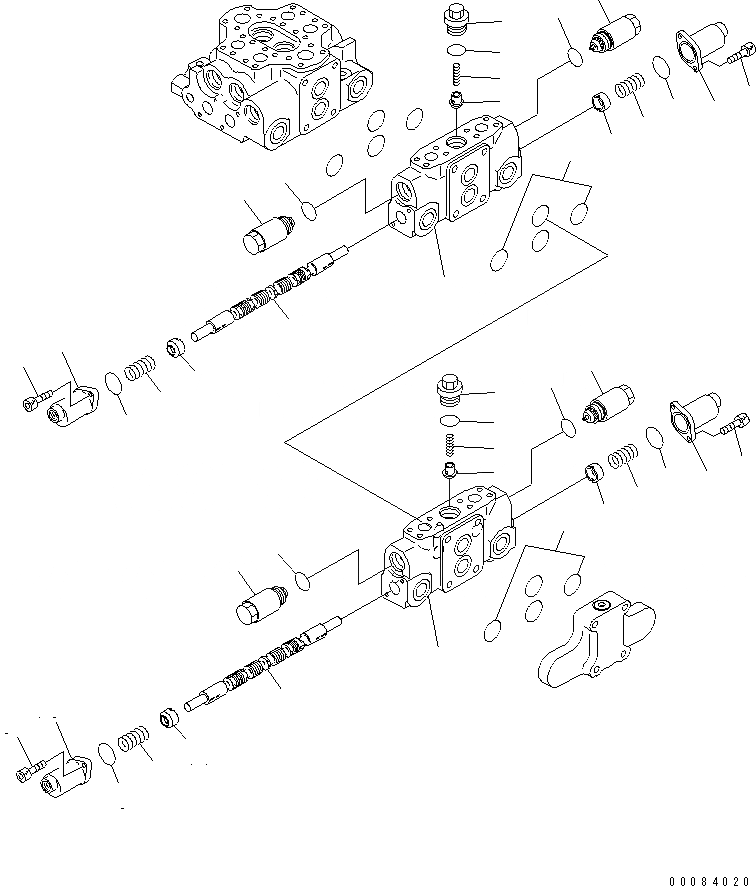 00084020