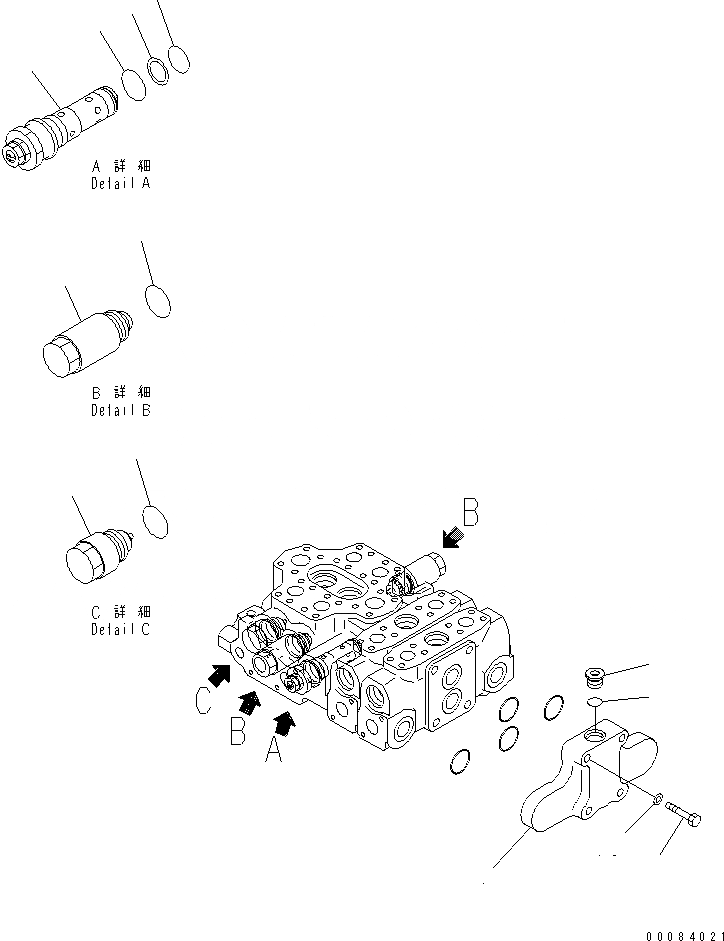 A 詳 細
Detail A

B 詳 細
Detail B

C 詳 細
Detail C

B

C

B

A

00084021