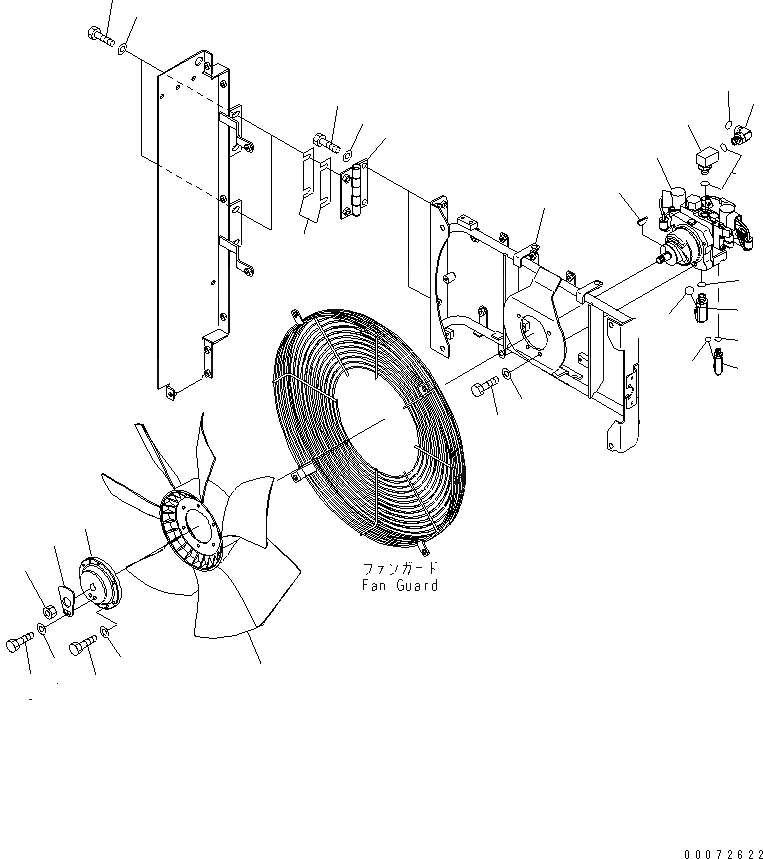 ファンガード
Fan Guard

00072622