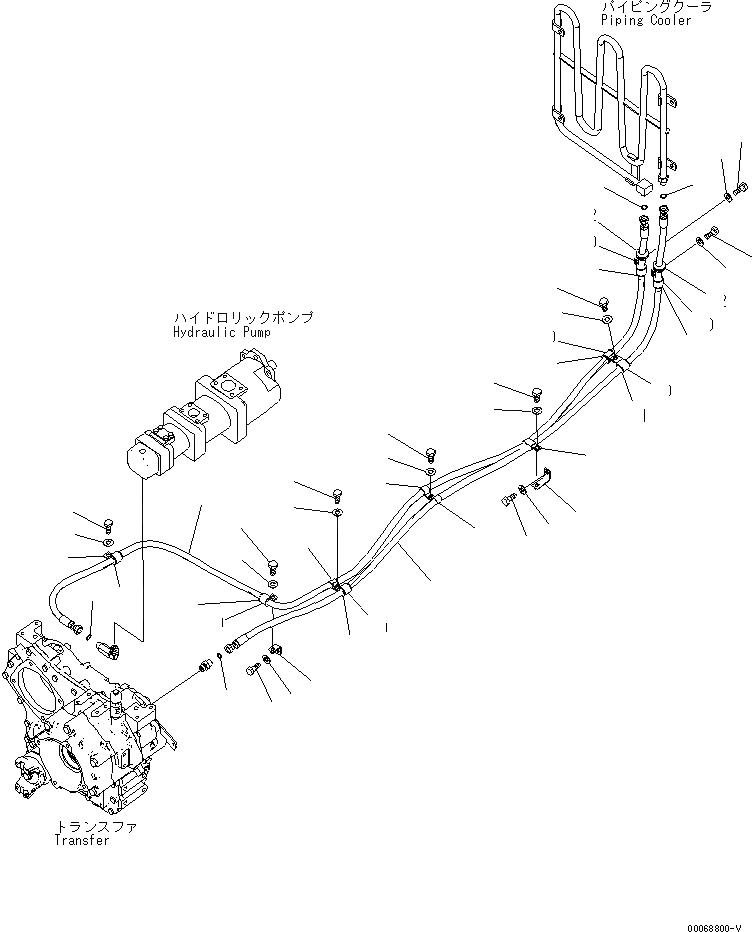 パイピングクーラ
Piping Cooler

ハイドロリックポンプ
Hydraulic Pump

トランスファ
Transfer

00068800-V