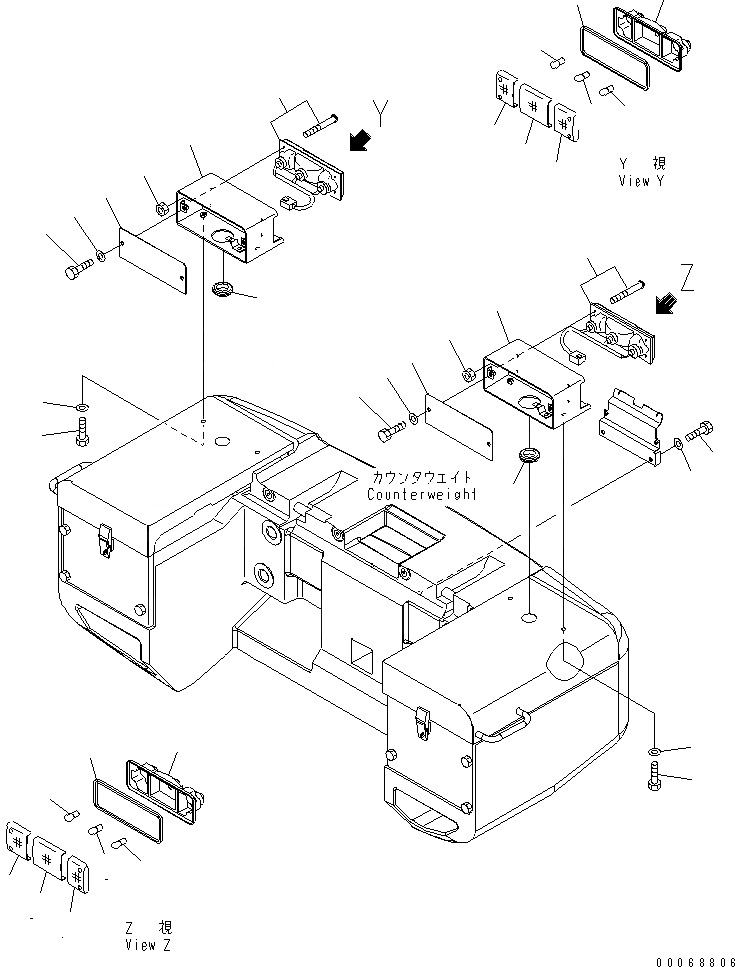 Y

Y 視
View Y

Z

カウンタウエイト
Counterweight

Z 視
View Z

00068806