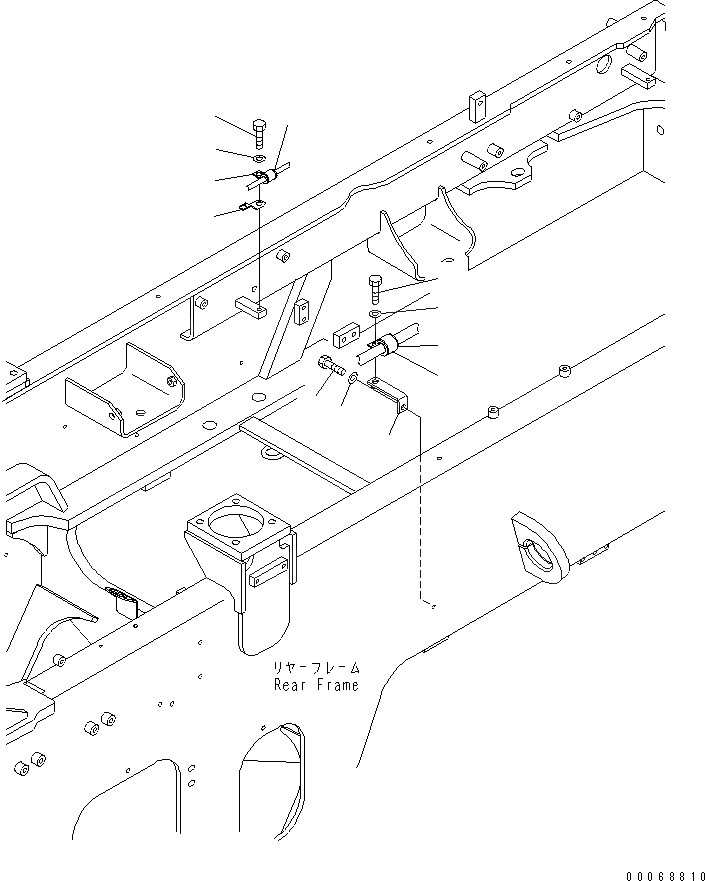 リヤーフレーム
Rear Frame

00068810