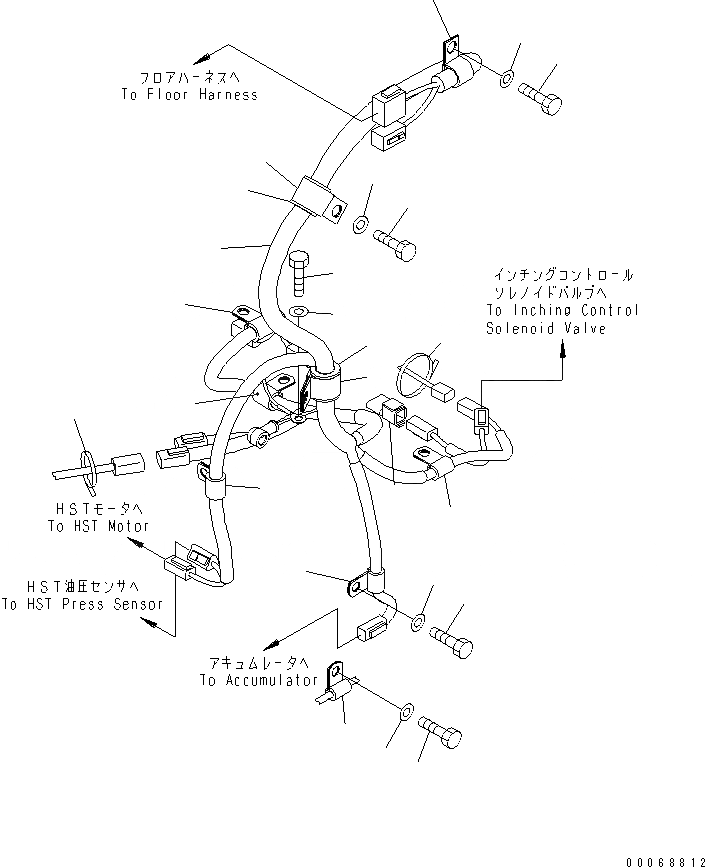 フロアハーネスへ
To Floor Harness

インチングコントロール
ソレノイドバルブへ
To Inching Control
Solenoid Valve

HSTモータへ
To HST Motor

HST油圧センサへ
To HST Press Sensor

アキュムレータへ
To Accumulator

00068812