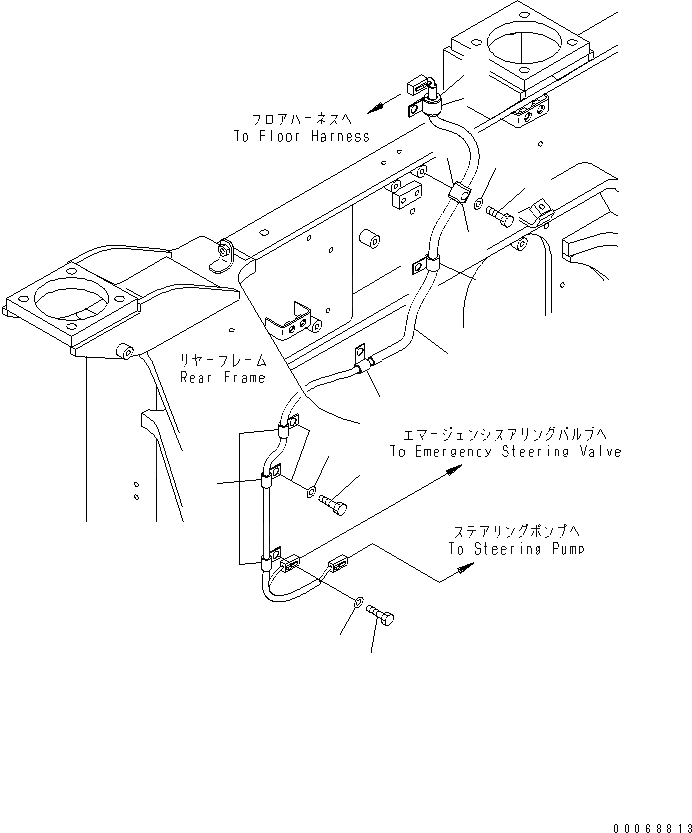 フロアハーネスへ
To Floor Harness

リヤーフレーム
Rear Frame

エマージェンシステアリングバルブへ
To Emergency Steering Valve

ステアリングポンプへ
To Steering Pump

00068813