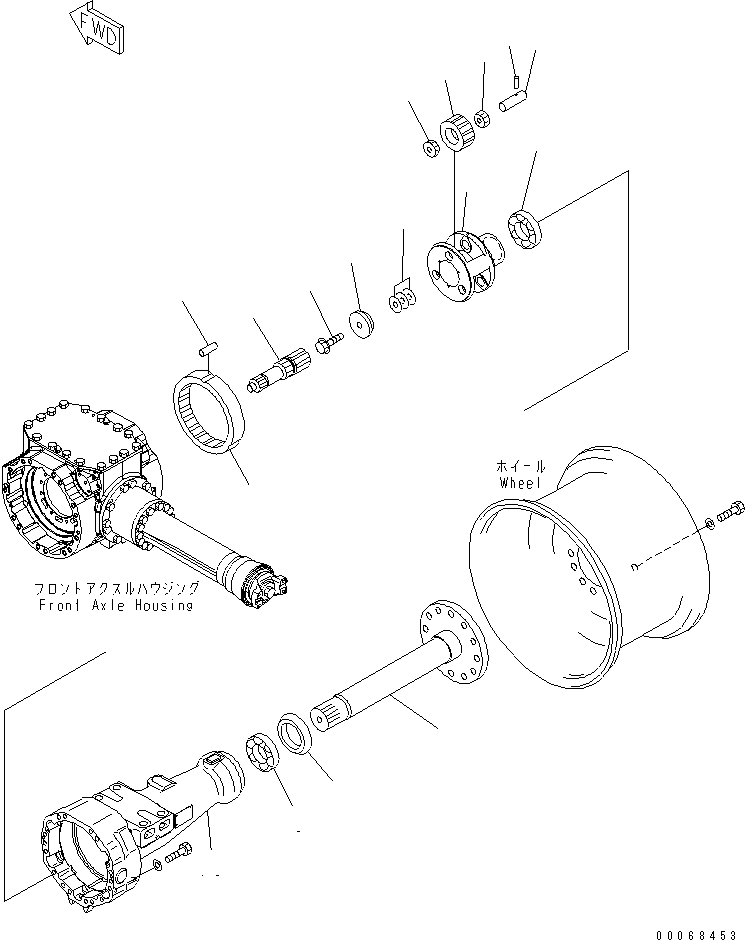 FWD

ホイール
Wheel

フロントアクスルハウジング
Front Axle Housing

00068453