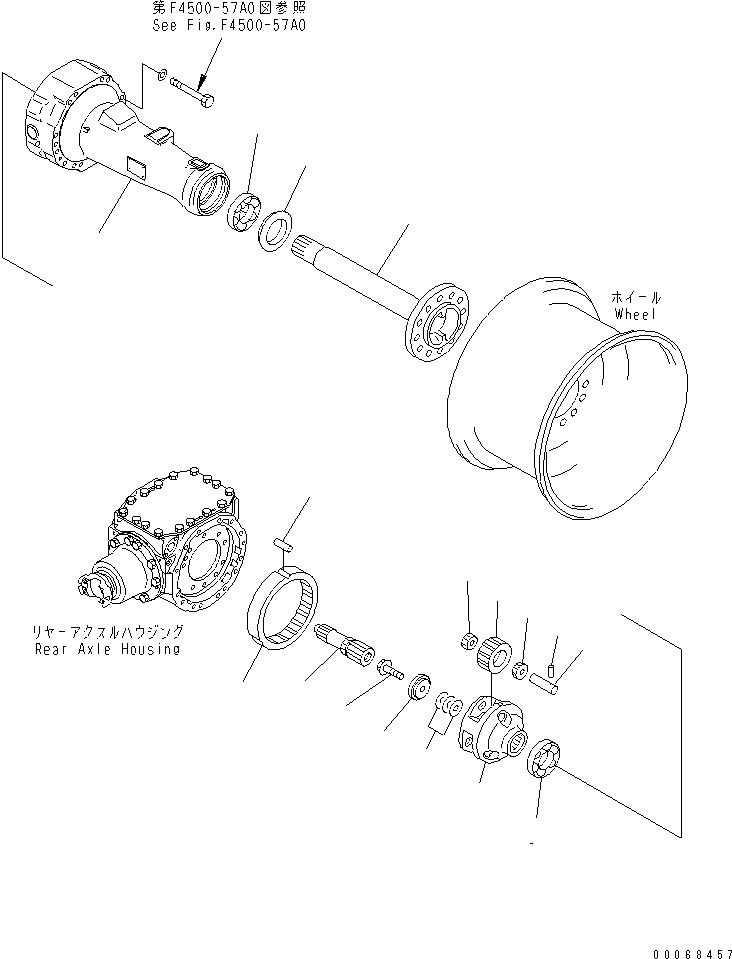 第F4500-57A0図参照
See Fig.F4500-57A0

ホイール
Wheel

リヤーアクスルハウジング
Rear Axle Housing

00068457