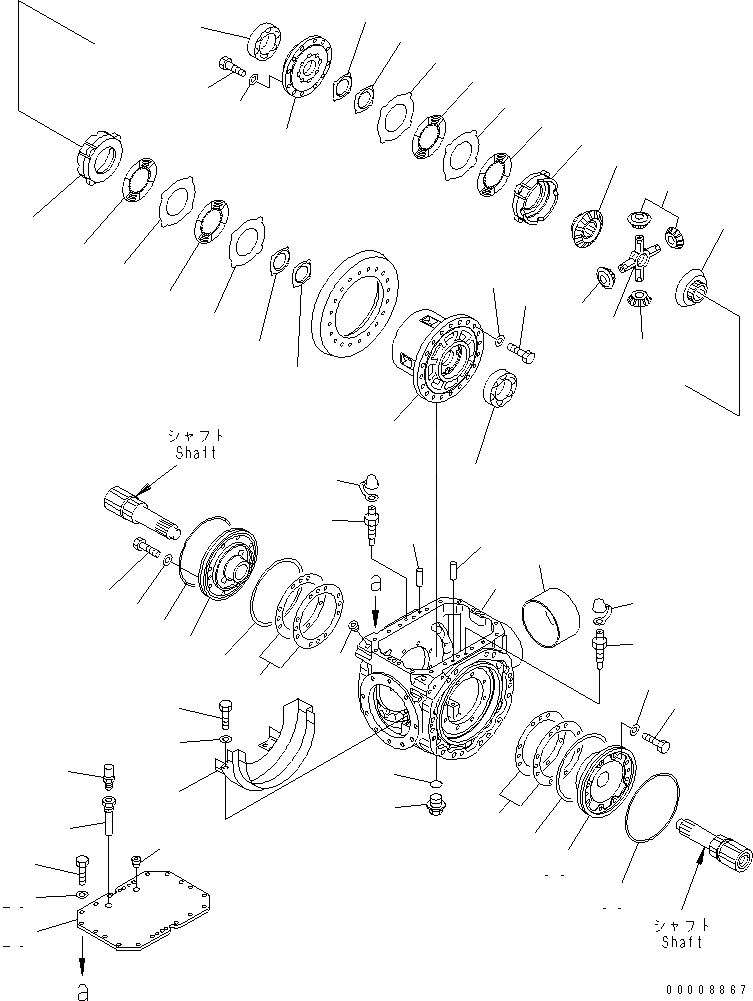 シャフト
Shaft

a

シャフト
Shaft

a

00008867