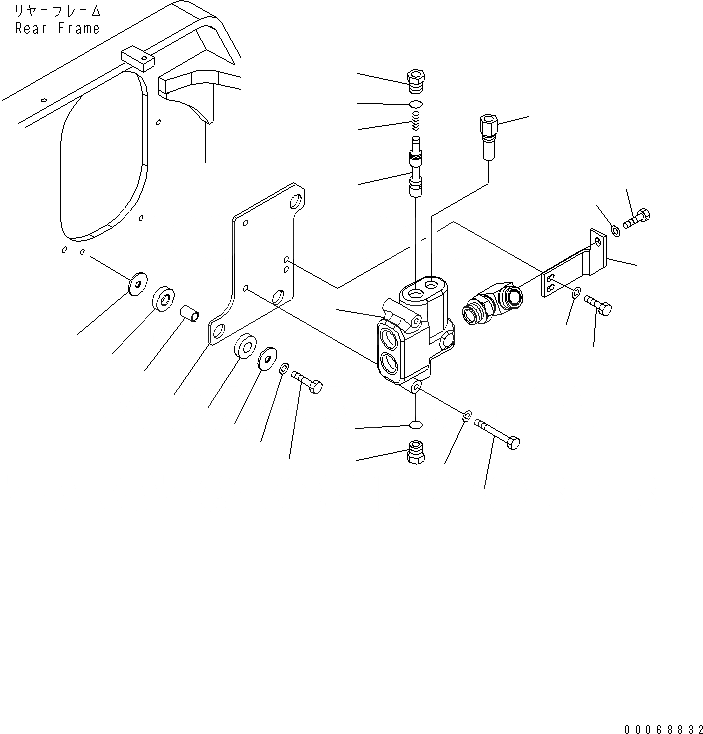 リヤーフレーム
Rear Frame

00068832