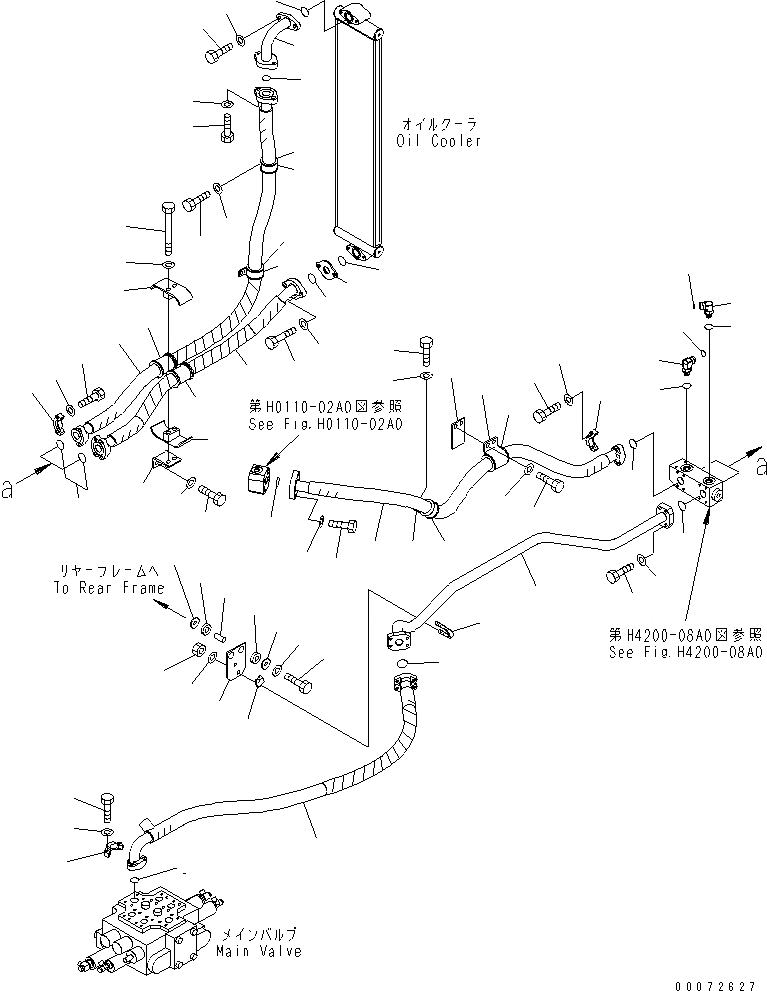 オイルクーラ
Oil Cooler

第H0110-02A0図参照
See Fig.H0110-02A0

a

a

リヤーフレームへ
To Rear Frame

第H4200-08A0図参照
See Fig.H4200-08A0

メインバルブ
Main Valve

00072627