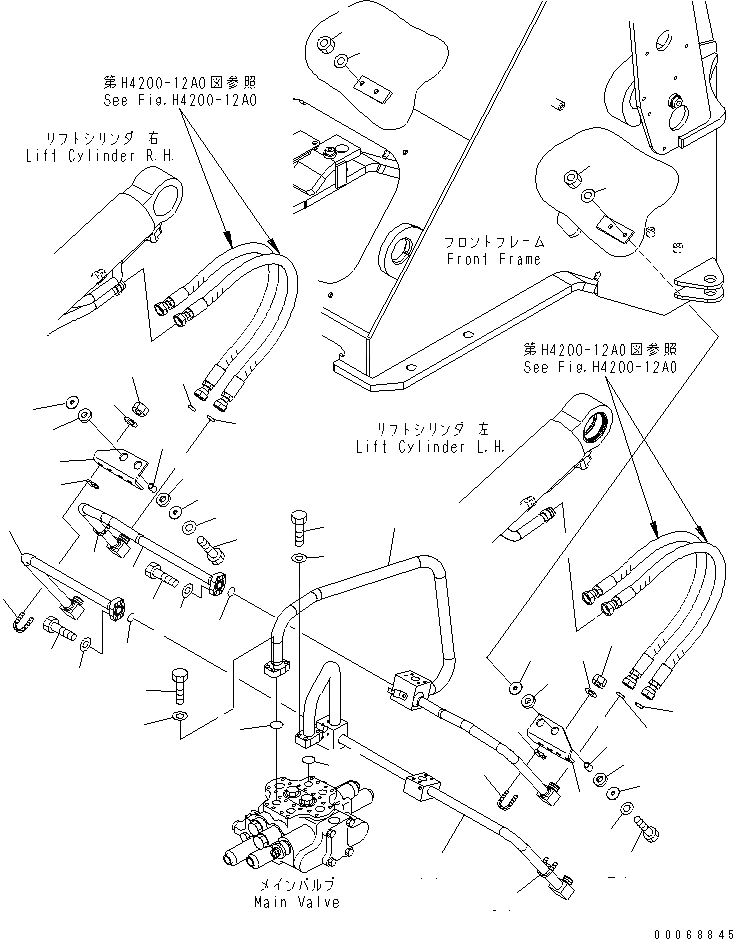 第H4200-12A0図参照
See Fig.H4200-12A0

リフトシリンダ 右
Lift Cylinder R.H.

フロントフレーム
Front Frame

第H4200-12A0図参照
See Fig.H4200-12A0

リフトシリンダ 左
Lift Cylinder L.H.

メインバルブ
Main Valve

00068845