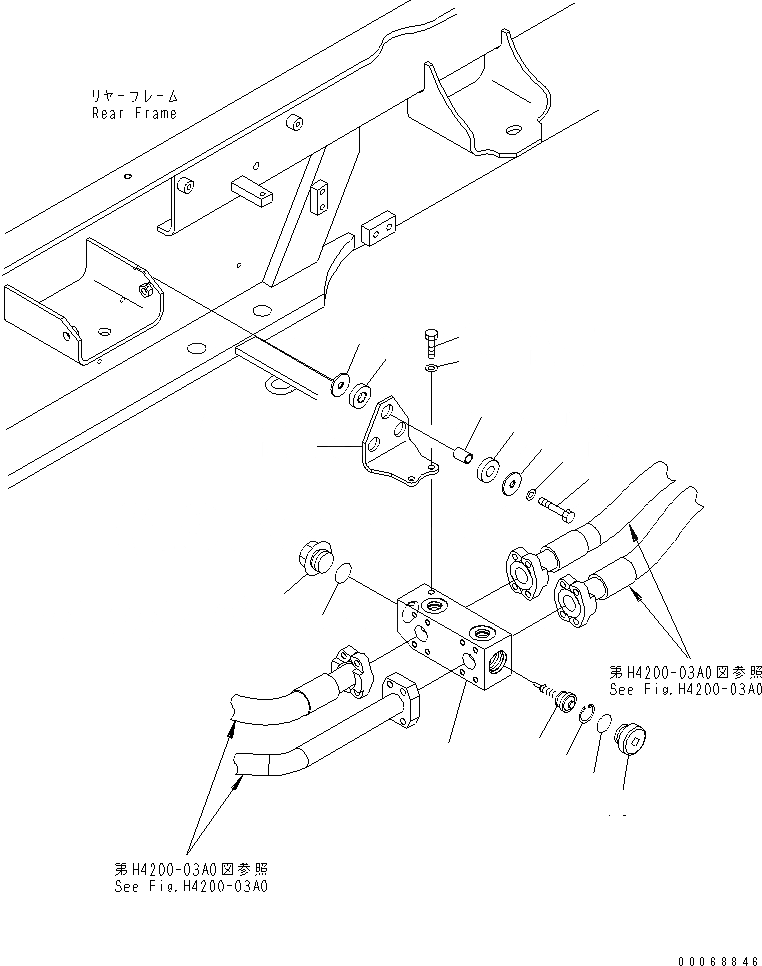 リヤーフレーム
Rear Frame

第H4200-03A0図参照
See Fig.H4200-03A0

第H4200-03A0図参照
See Fig.H4200-03A0

00068846