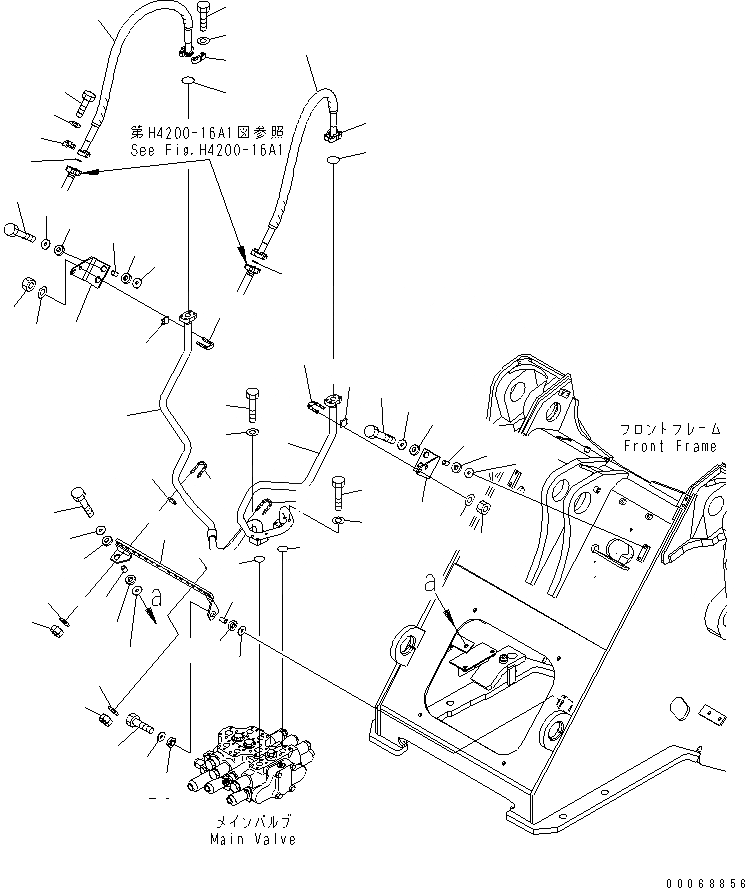 第H4200-16A1図参照
See Fig.H4200-16A1

フロントフレーム
Front Frame

a

a

メインバルブ
Main Valve

00068856