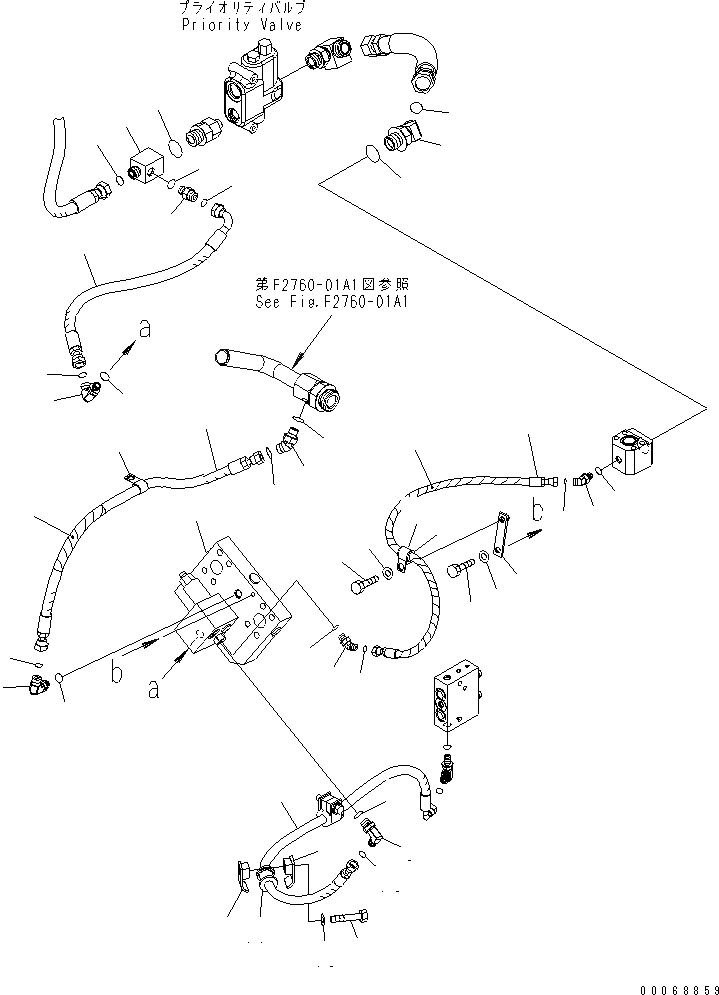 プライオリティバルブ
Priority Valve

第F2760-01A1図参照
See Fig.F2760-01A1

a
b
b
a

00068859