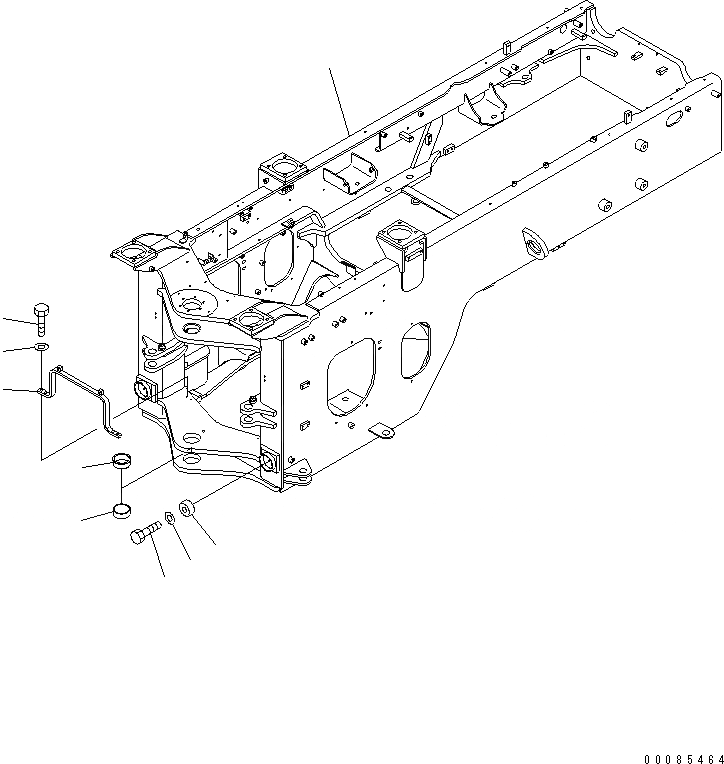 00085464