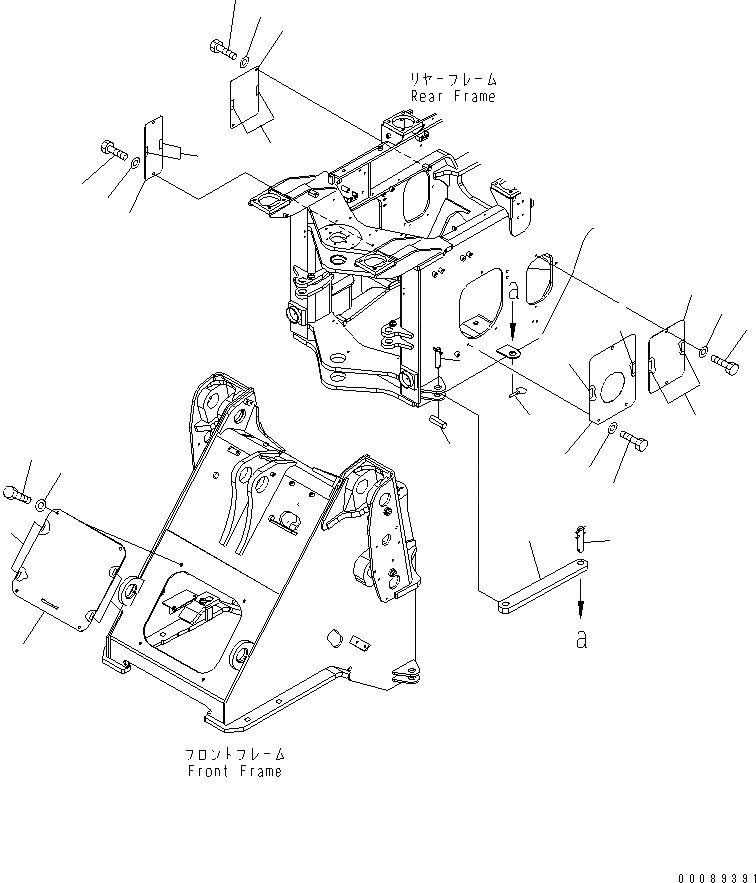 リヤーフレーム
Rear Frame

a

a

フロントフレーム
Front Frame

00089391