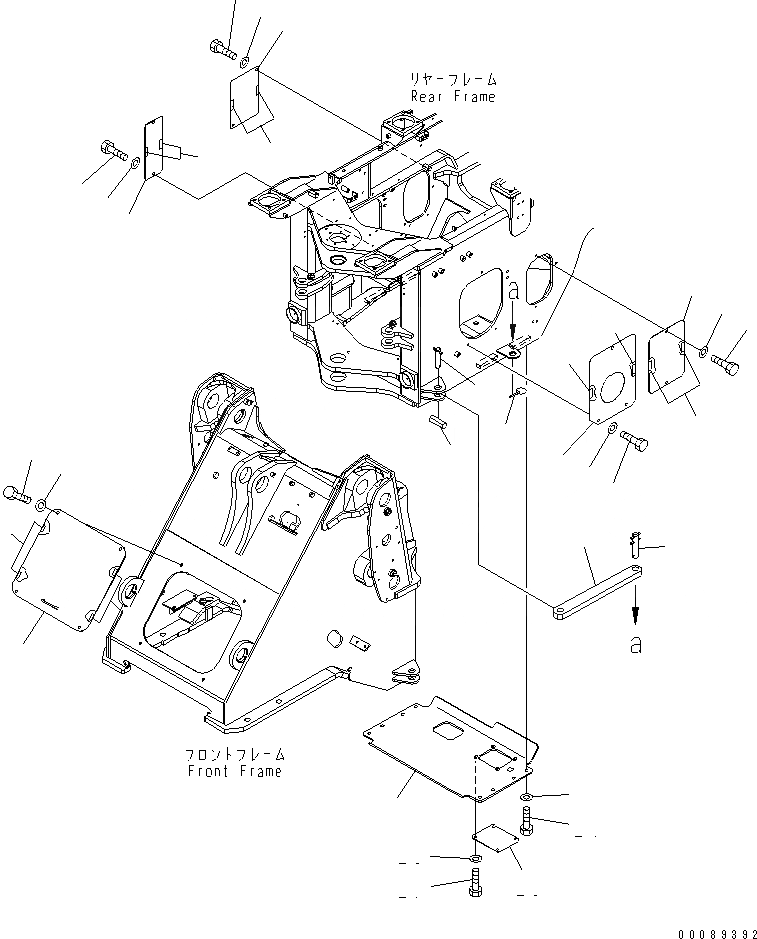 リヤーフレーム
Rear Frame

a

a

フロントフレーム
Front Frame

00089392