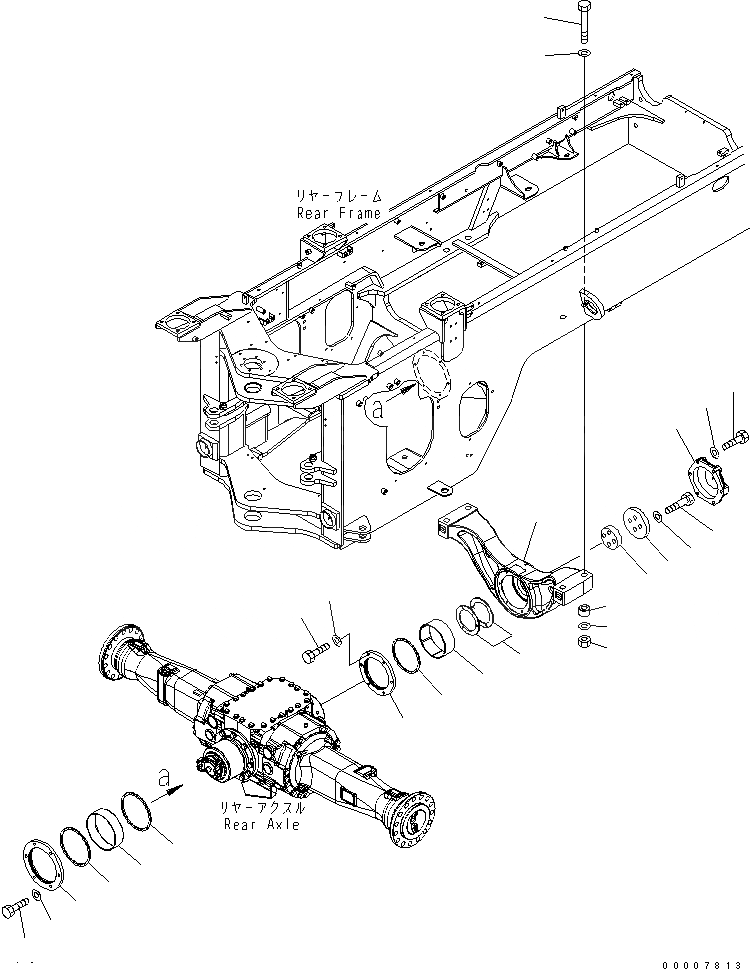 リヤーフレーム
Rear Frame

a

a

リヤーアクスル
Rear Axle

00007813