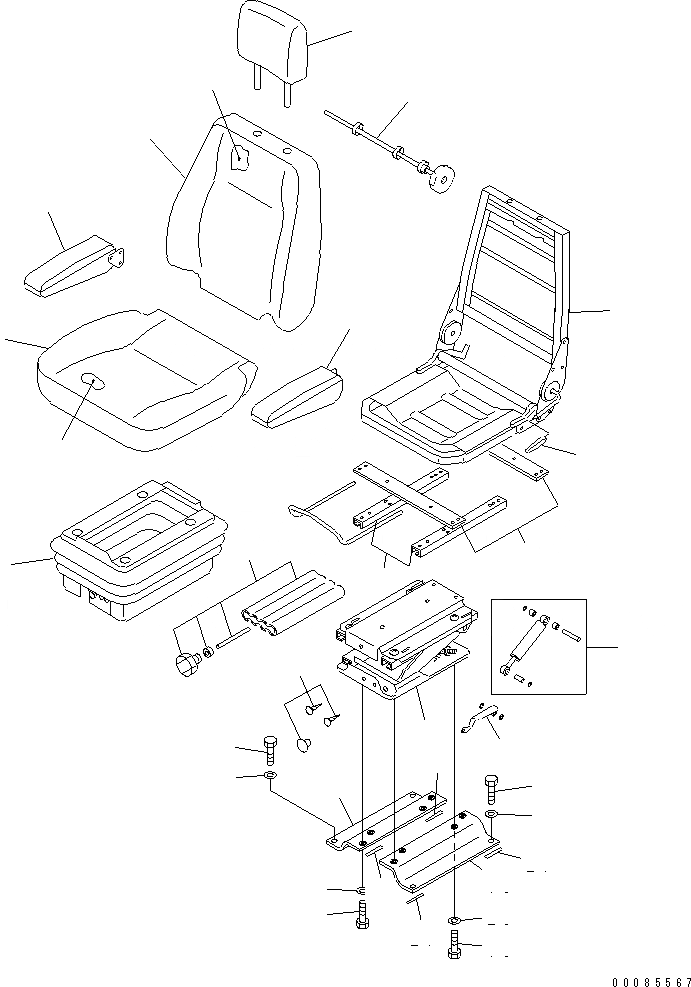 00085567