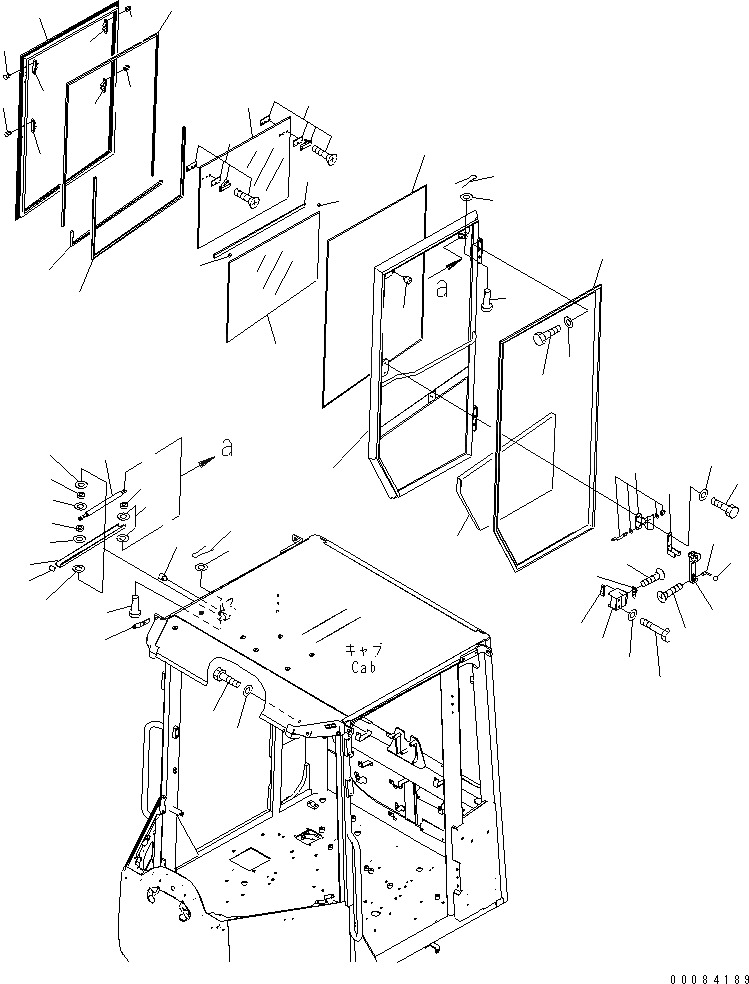 a

a

キャブ
Cab

00084189